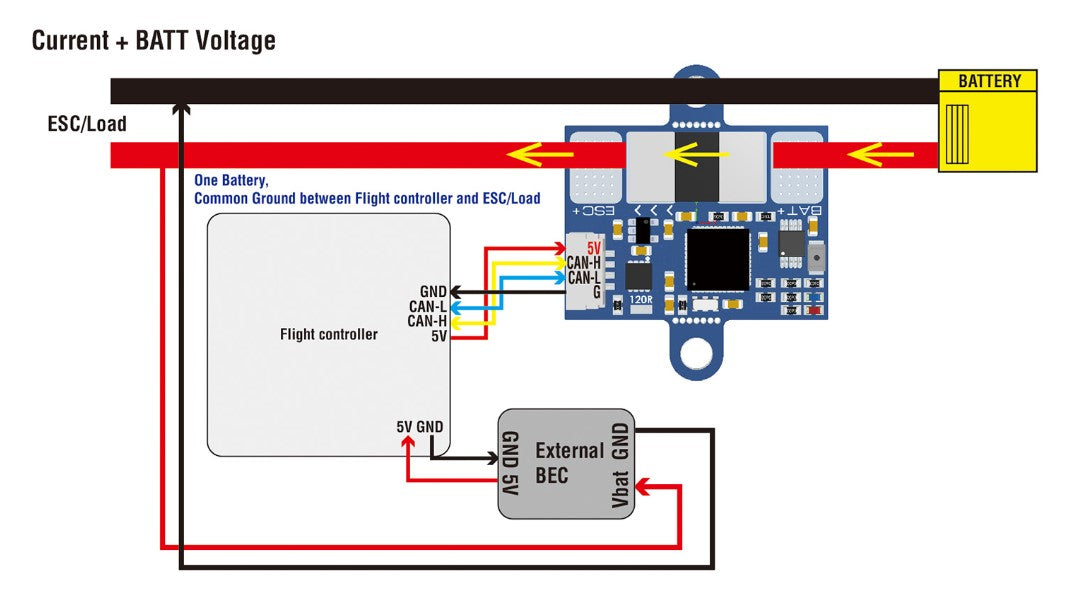 Current + BATT Voltage

BATTERY

ESC/Load

One Battery,
Common Ground between Flight controller and ESC/Load

ESC+

BAT+

5V
CAN-H
CAN-L
G

120R

GND
CAN-L
CAN-H
5V

Flight controller

5V GND

GND 5V

External BEC

GND

Vbat